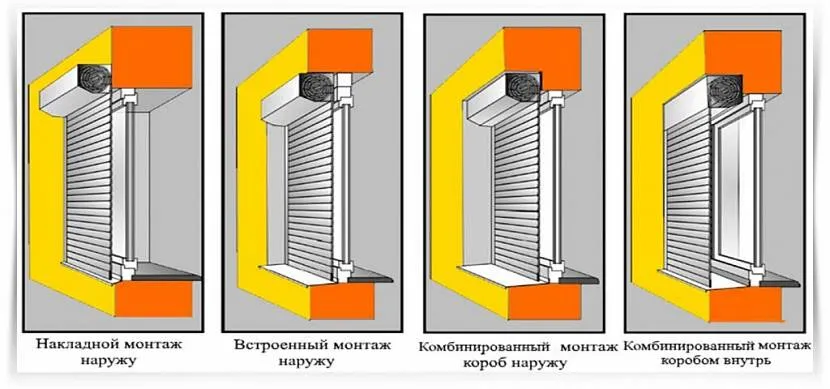 Накладной монтаж наружу

Встроенный монтаж наружу

Комбинированный монтаж короб наружу

Комбинированный монтаж коробом внутрь