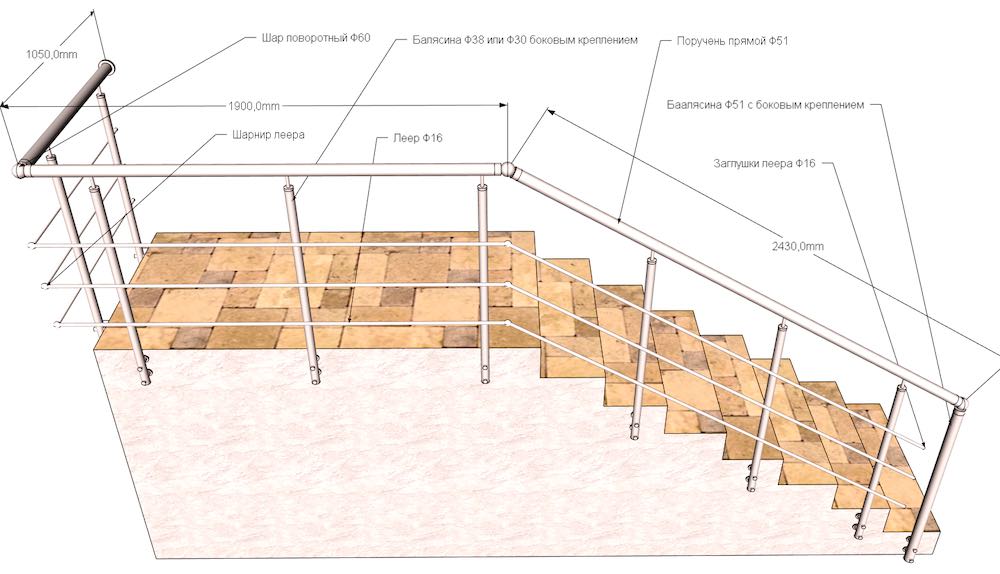 1050,0mm

Шар поворотный Ф60

Балясина Ф38 или Ф30 боковым креплением

Поручень прямой Ф51

1900,0mm

Баалясина Ф51 с боковым креплением

Шарнир леера

Леер Ф16

Заглушки леера Ф16

2430,0mm