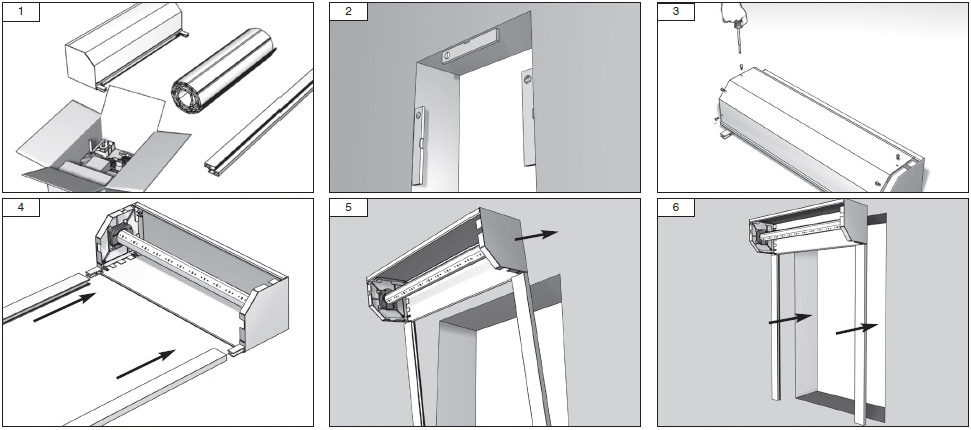 1

2

3

4

5

6