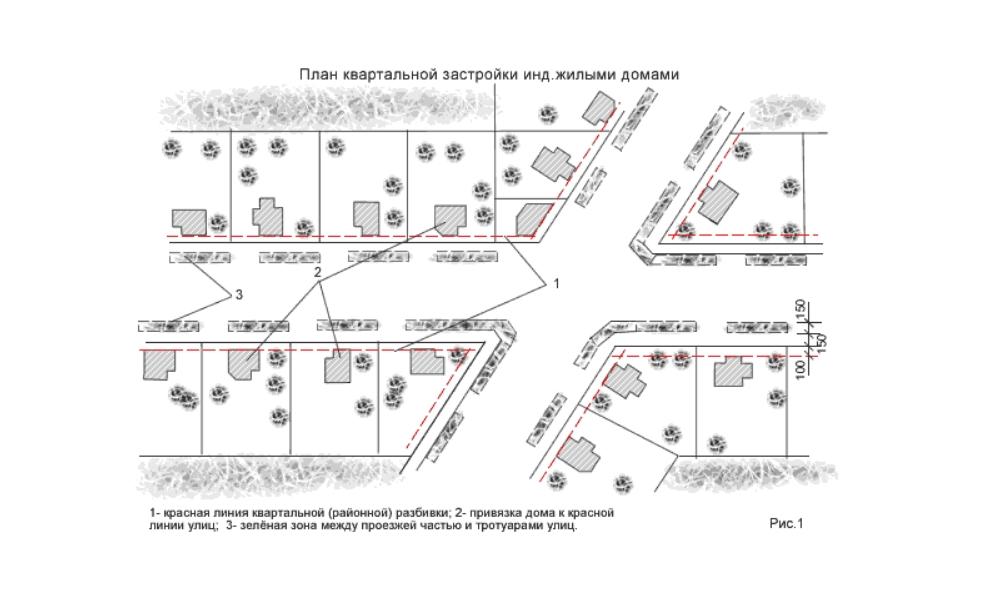 План квартальной застройки инд.жилыми домами

3

2

1

150

150

100

1- красная линия квартальной (районной) разбивки; 2- привязка дома к красной линии улиц; 3- зелёная зона между проезжей частью и тротуарами улиц.

Рис.1