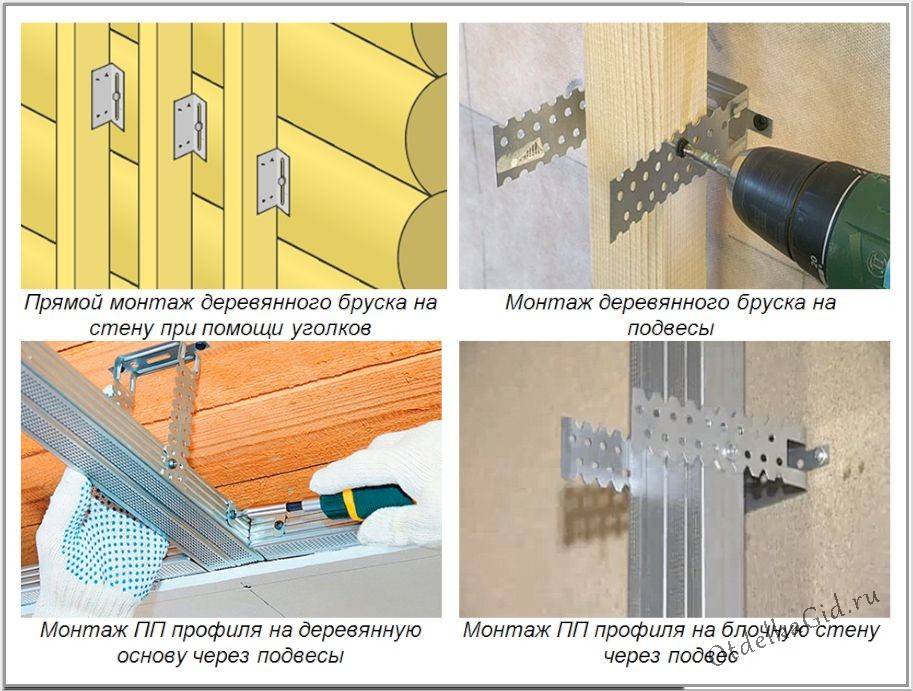 Прямой монтаж деревянного бруска на стену при помощи уголков

Монтаж деревянного бруска на подвесы

Монтаж ПП профиля на деревянную основу через подвесы

Монтаж ПП профиля на блочную стену через подвес

OtdelkaGid.ru