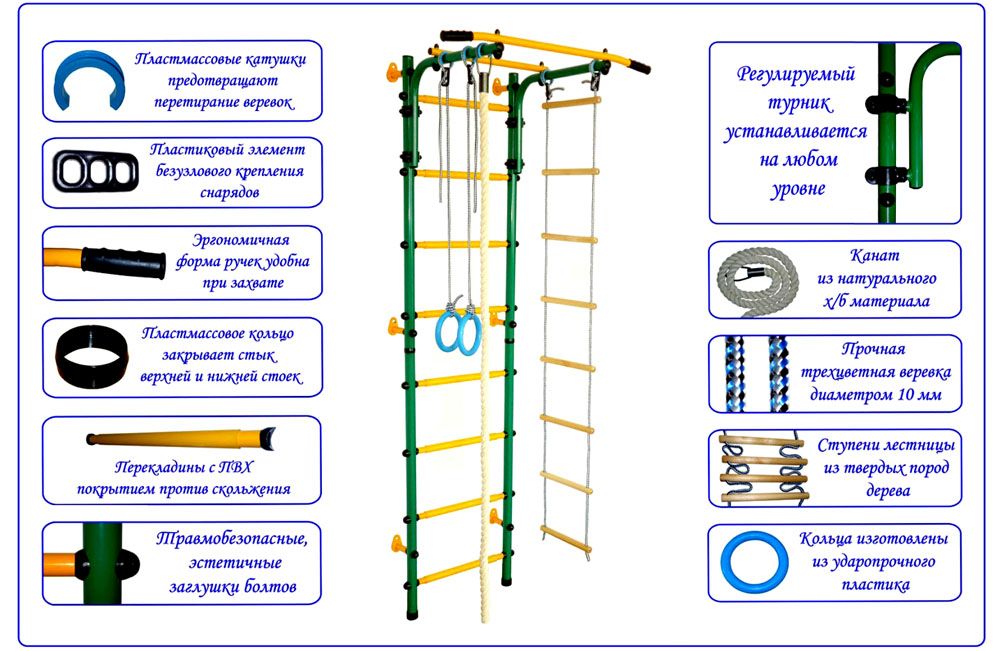 Пластмассовые катушки предотвращают перетирание веревок

Пластиковый элемент безузлового крепления снарядов

Эргономичная форма ручек удобна при захвате

Пластмассовое кольцо закрывает стык верхней и нижней стоек

Перекладины с ПВХ покрытием против скольжения

Травмобезопасные, эстетичные заглушки болтов

Регулируемый турник устанавливается на любом уровне

Канат из натурального х/б материала

Прочная трехцветная веревка диаметром 10 мм

Ступени лестницы из твердых пород дерева

Кольца изготовлены из ударопрочного пластика