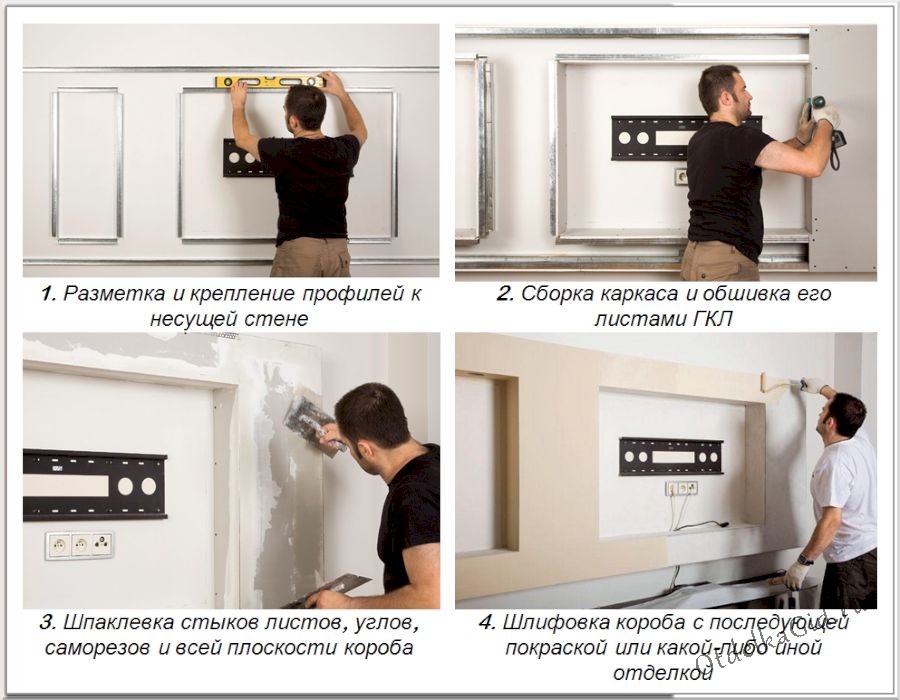 1. Разметка и крепление профилей к несущей стене

2. Сборка каркаса и обшивка его листами ГКЛ

3. Шпаклевка стыков листов, углов, саморезов и всей плоскости короба

4. Шлифовка короба с последующей покраской или какой-либо иной отделкой

OtdelkaGid.ru