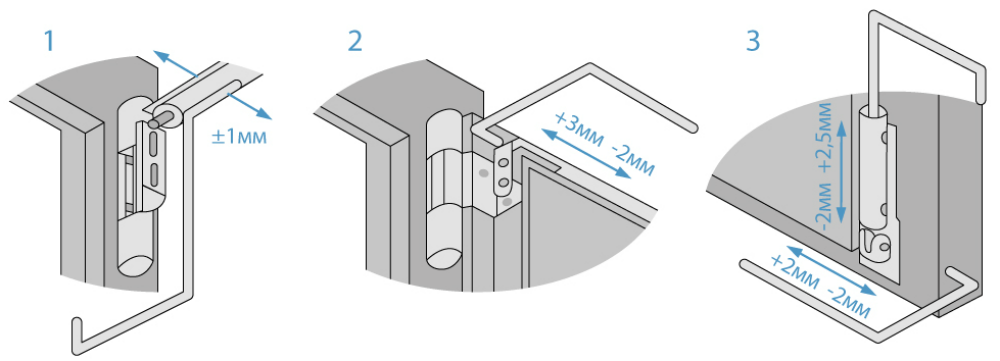 1

±1мм

2

+3мм -2мм

3

-2мм +2,5мм

+2мм -2мм