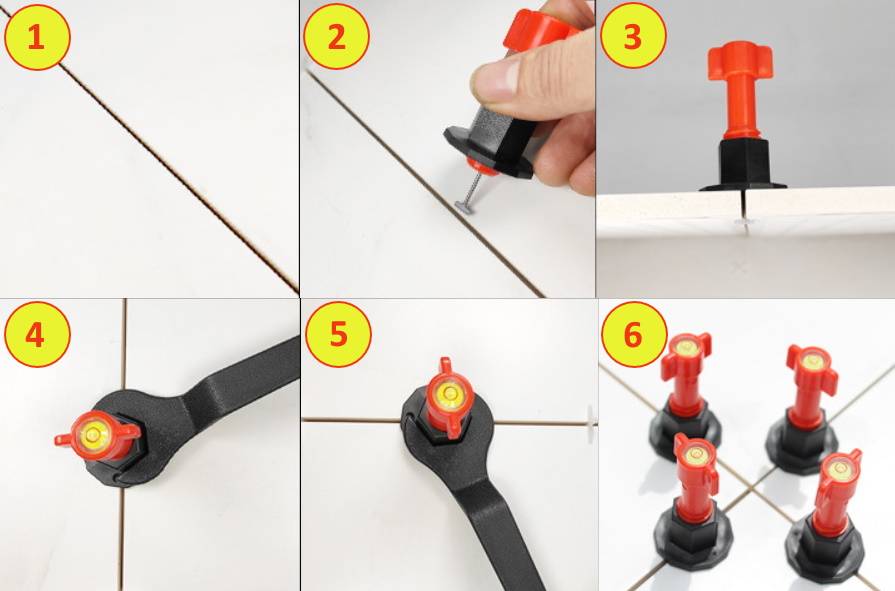 1

2

3

4

5

6