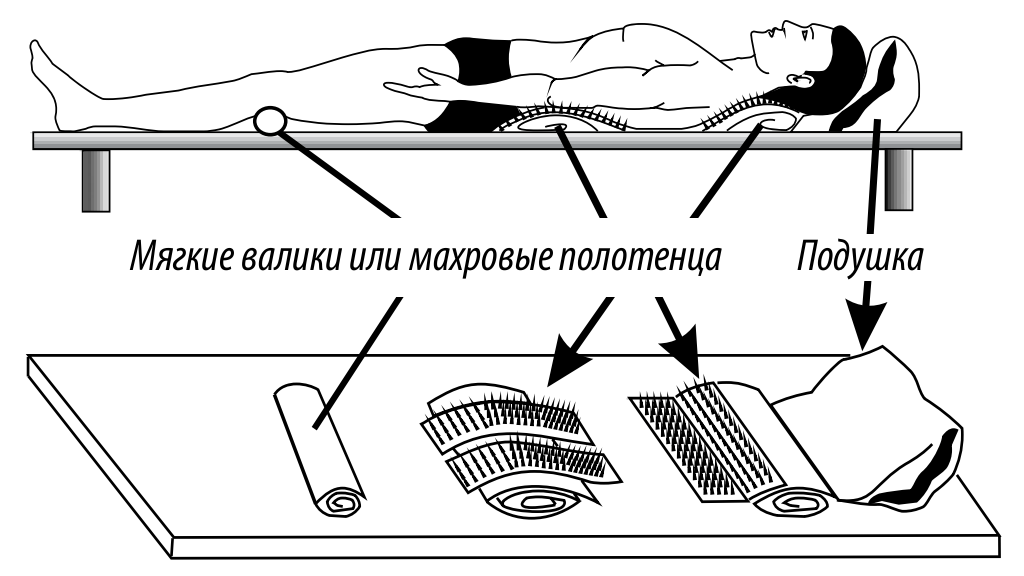 Мягкие валики или махровые полотенца

Подушка