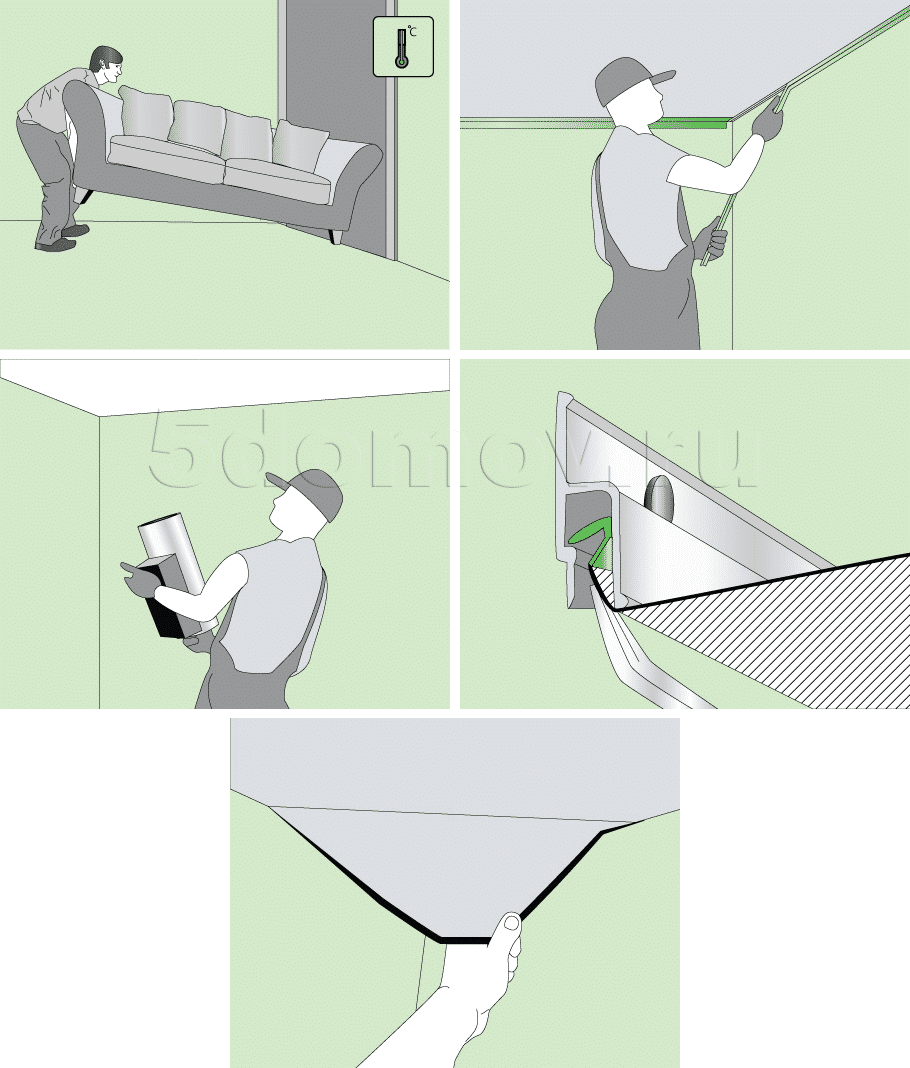 °C

5domov.ru