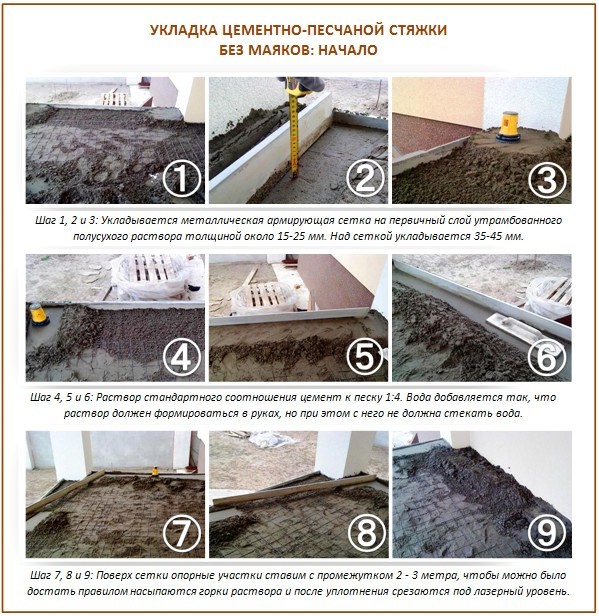 УКЛАДКА ЦЕМЕНТНО-ПЕСЧАНОЙ СТЯЖКИ
БЕЗ МАЯКОВ: НАЧАЛО

①
②
③

Шаг 1, 2 и 3: Укладывается металлическая армирующая сетка на первичный слой утрамбованного полусухого раствора толщиной около 15-25 мм. Над сеткой укладывается 35-45 мм.

④
⑤
⑥

Шаг 4, 5 и 6: Раствор стандартного соотношения цемент к песку 1:4. Вода добавляется так, что раствор должен формироваться в руках, но при этом с него не должна стекать вода.

⑦
⑧
⑨

Шаг 7, 8 и 9: Поверх сетки опорные участки ставим с промежутком 2 - 3 метра, чтобы можно было достать правилом насыпаются горки раствора и после уплотнения срезаются под лазерный уровень.