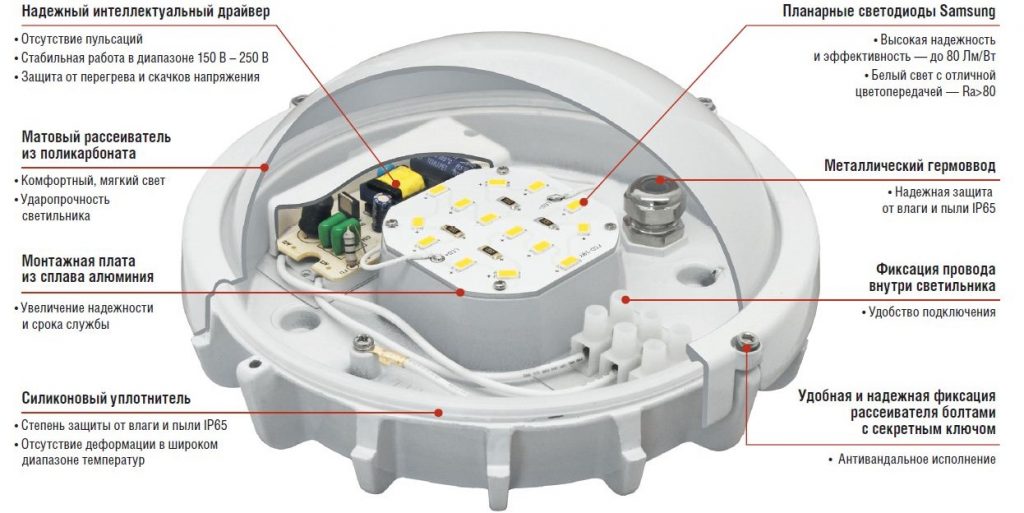 Надежный интеллектуальный драйвер

• Отсутствие пульсаций
• Стабильная работа в диапазоне 150 В – 250 В
• Защита от перегрева и скачков напряжения

Матовый рассеиватель из поликарбоната

• Комфортный, мягкий свет
• Ударопрочность светильника

Монтажная плата из сплава алюминия

• Увеличение надежности и срока службы

Силиконовый уплотнитель

• Степень защиты от влаги и пыли IP65
• Отсутствие деформации в широком диапазоне температур

Планарные светодиоды Samsung

• Высокая надежность и эффективность — до 80 Лм/Вт
• Белый свет с отличной цветопередачей — Ra>80

Металлический гермоввод

• Надежная защита от влаги и пыли IP65

Фиксация провода внутри светильника

• Удобство подключения

Удобная и надежная фиксация рассеивателя болтами с секретным ключом

• Антивандальное исполнение