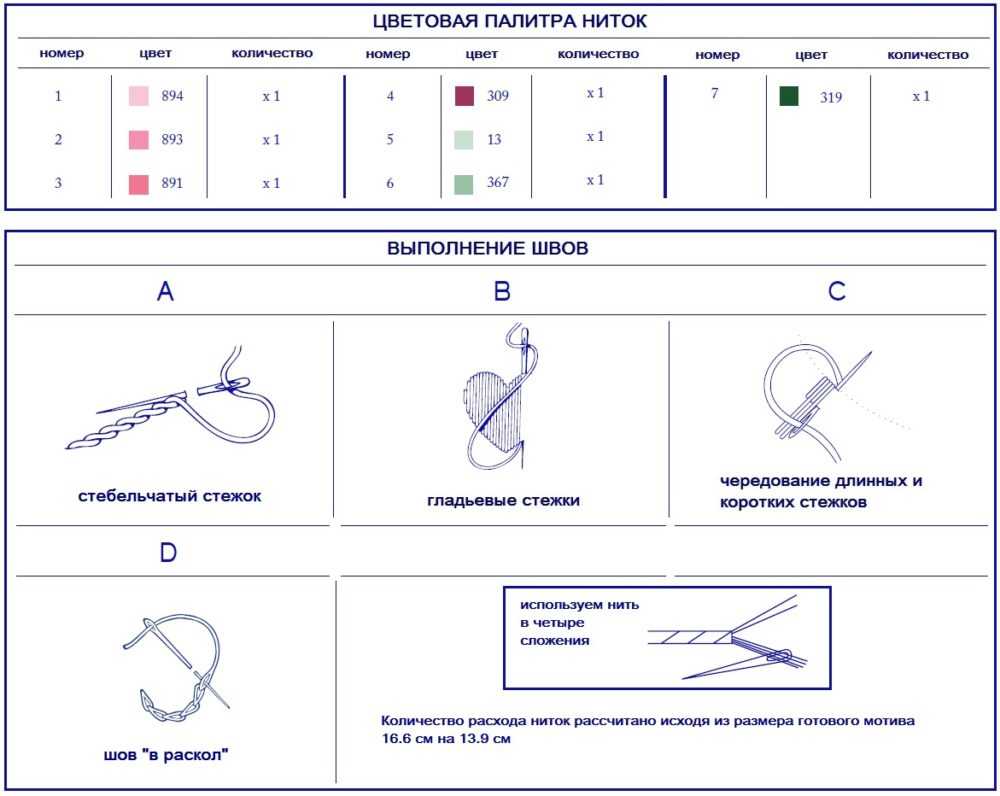 ЦВЕТОВАЯ ПАЛИТРА НИТОК

| номер | цвет | количество | номер | цвет | количество | номер | цвет | количество |
|---|---|---|---|---|---|---|---|---|
| 1 | 894 | x 1 | 4 | 309 | x 1 | 7 | 319 | x 1 |
| 2 | 893 | x 1 | 5 | 13 | x 1 | | | |
| 3 | 891 | x 1 | 6 | 367 | x 1 | | | |

ВЫПОЛНЕНИЕ ШВОВ

A

стебельчатый стежок

B

гладьевые стежки

C

чередование длинных и коротких стежков

D

шов "в раскол"

используем нить в четыре сложения

Количество расхода ниток рассчитано исходя из размера готового мотива 16.6 см на 13.9 см