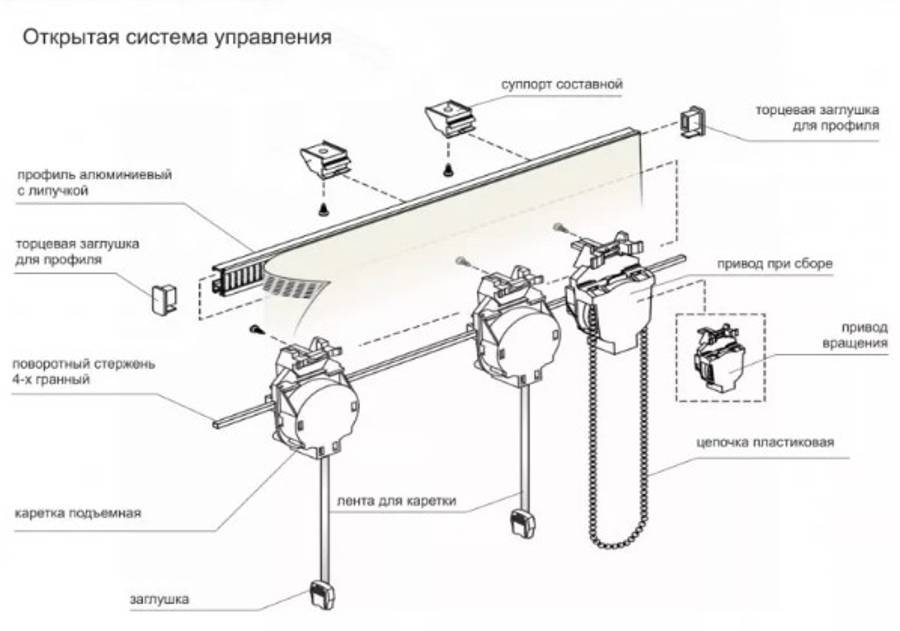 Открытая система управления

суппорт составной

торцевая заглушка для профиля

профиль алюминиевый с липучкой

торцевая заглушка для профиля

привод при сборе

привод вращения

поворотный стержень 4-х гранный

цепочка пластиковая

каретка подъемная

лента для каретки

заглушка