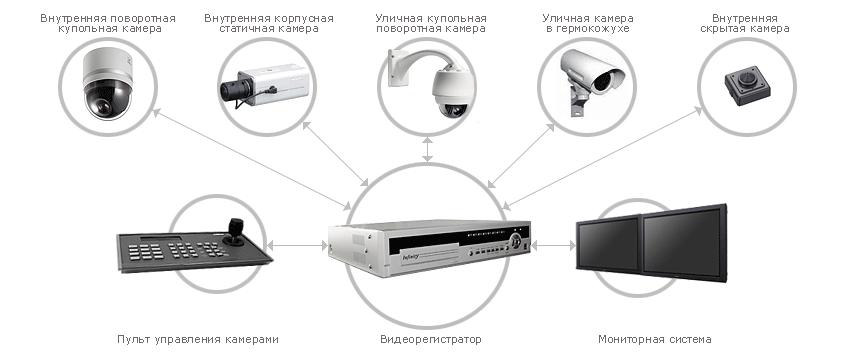 Внутренняя поворотная купольная камера

Внутренняя корпусная статичная камера

Уличная купольная поворотная камера

Уличная камера в гермокожухе

Внутренняя скрытая камера

Infinity

Пульт управления камерами

Видеорегистратор

Мониторная система